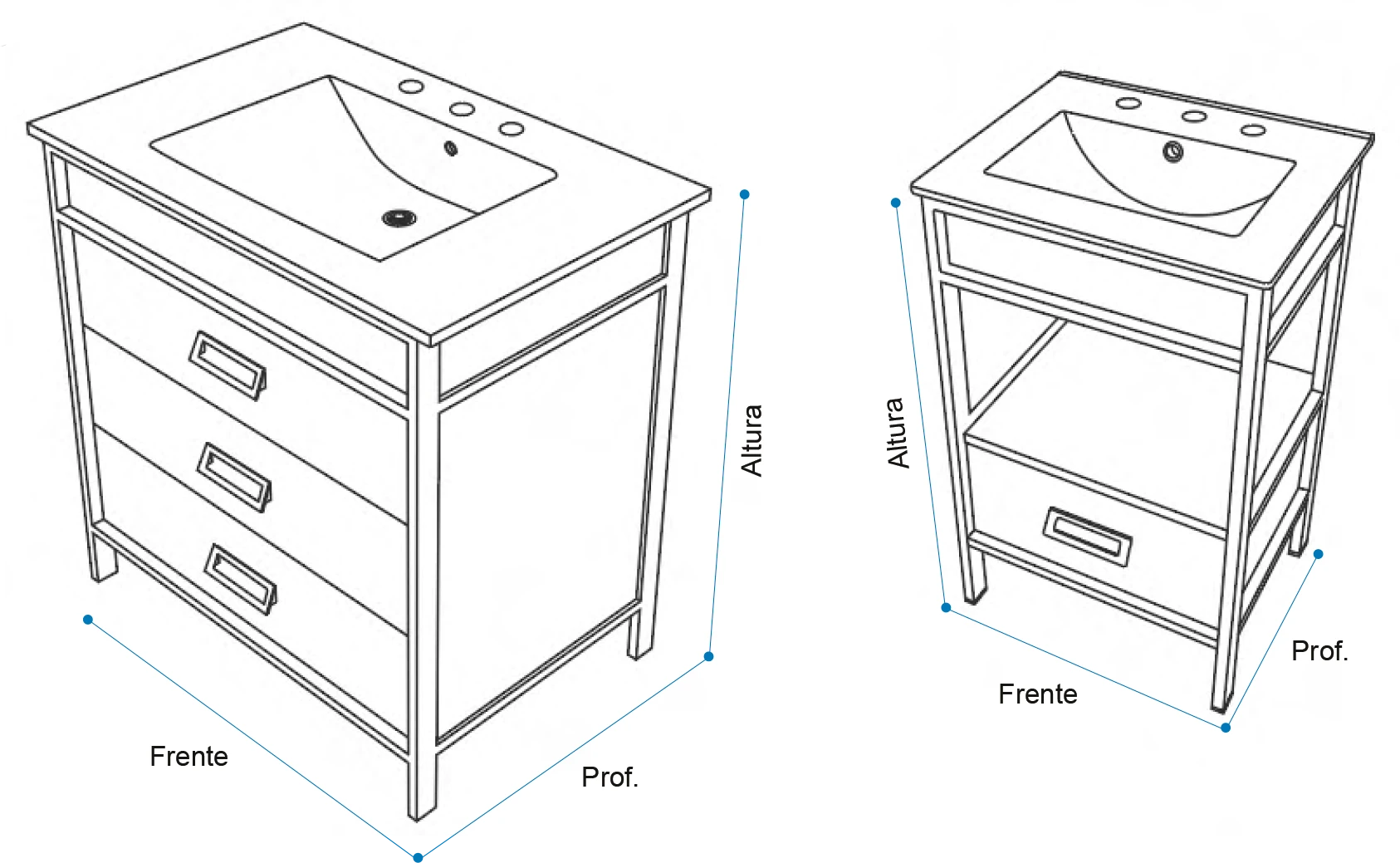 Altura

Frente

Prof.

Altura

Frente

Prof.